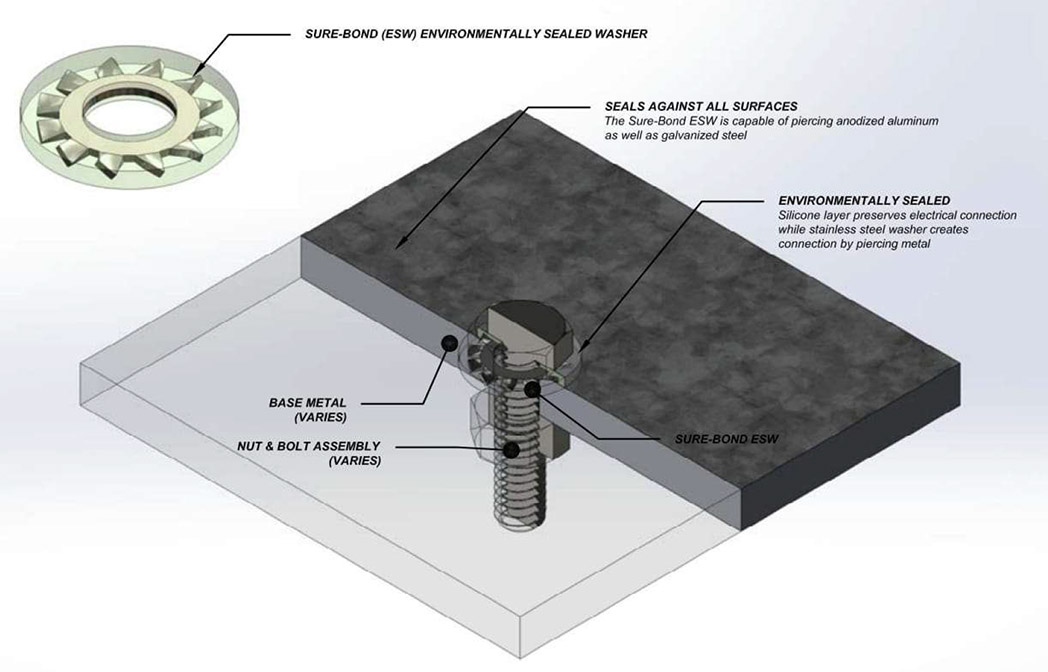 SURE-BOND (ESW) ENVIRONMENTALLY SEALED WASHER

SEALS AGAINST ALL SURFACES
The Sure-Bond ESW is capable of piercing anodized aluminum as well as galvanized steel

ENVIRONMENTALLY SEALED
Silicone layer preserves electrical connection while stainless steel washer creates connection by piercing metal

BASE METAL (VARIES)

NUT & BOLT ASSEMBLY (VARIES)

SURE-BOND ESW